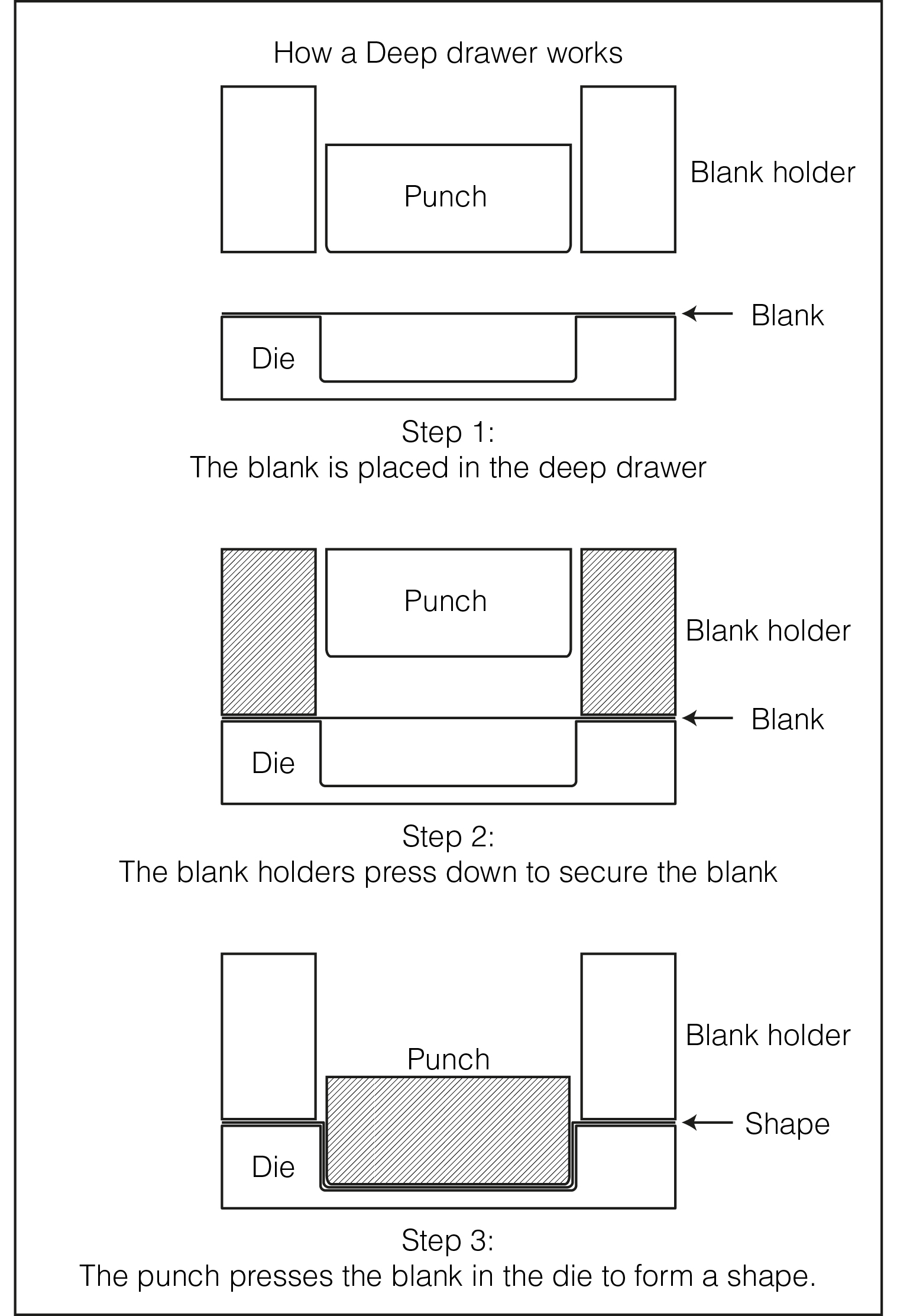 How a Deep drawer works

Punch

Blank holder

Blank

Die

Step 1:
The blank is placed in the deep drawer

Punch

Blank holder

Blank

Die

Step 2:
The blank holders press down to secure the blank

Blank holder

Punch

Shape

Die

Step 3:
The punch presses the blank in the die to form a shape.