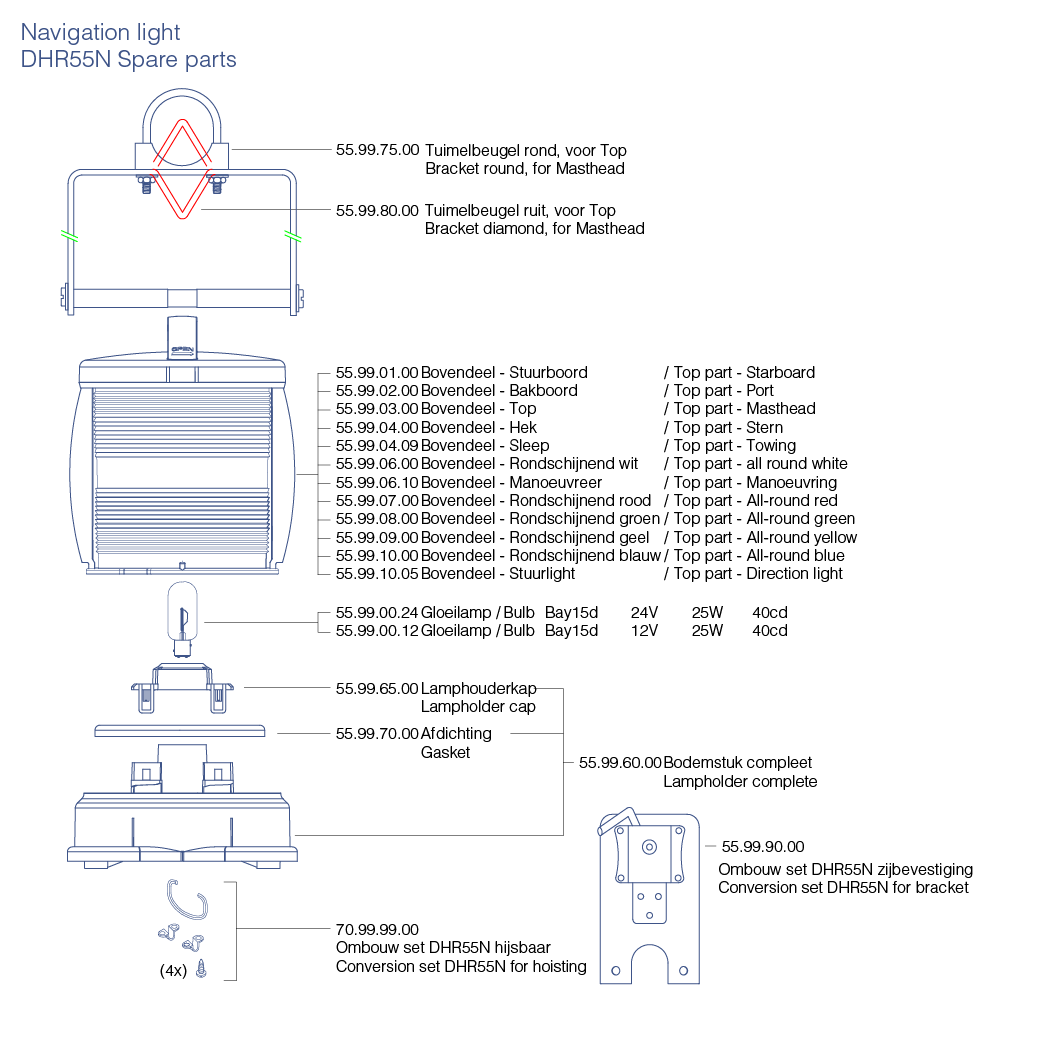 Navigation light
DHR55N Spare parts

55.99.75.00 Tuimelbeugel rond, voor Top
Bracket round, for Masthead

55.99.80.00 Tuimelbeugel ruit, voor Top
Bracket diamond, for Masthead

OPEN

55.99.01.00 Bovendeel - Stuurboord / Top part - Starboard
55.99.02.00 Bovendeel - Bakboord / Top part - Port
55.99.03.00 Bovendeel - Top / Top part - Masthead
55.99.04.00 Bovendeel - Hek / Top part - Stern
55.99.04.09 Bovendeel - Sleep / Top part - Towing
55.99.06.00 Bovendeel - Rondschijnend wit / Top part - all round white
55.99.06.10 Bovendeel - Manoeuvreer / Top part - Manoeuvring
55.99.07.00 Bovendeel - Rondschijnend rood / Top part - All-round red
55.99.08.00 Bovendeel - Rondschijnend groen / Top part - All-round green
55.99.09.00 Bovendeel - Rondschijnend geel / Top part - All-round yellow
55.99.10.00 Bovendeel - Rondschijnend blauw / Top part - All-round blue
55.99.10.05 Bovendeel - Stuurlight / Top part - Direction light

55.99.00.24 Gloeilamp / Bulb Bay15d 24V 25W 40cd
55.99.00.12 Gloeilamp / Bulb Bay15d 12V 25W 40cd

55.99.65.00 Lamphouderkap
Lampholder cap

55.99.70.00 Afdichting
Gasket

55.99.60.00 Bodemstuk compleet
Lampholder complete

55.99.90.00
Ombouw set DHR55N zijbevestiging
Conversion set DHR55N for bracket

(4x)

70.99.99.00
Ombouw set DHR55N hijsbaar
Conversion set DHR55N for hoisting